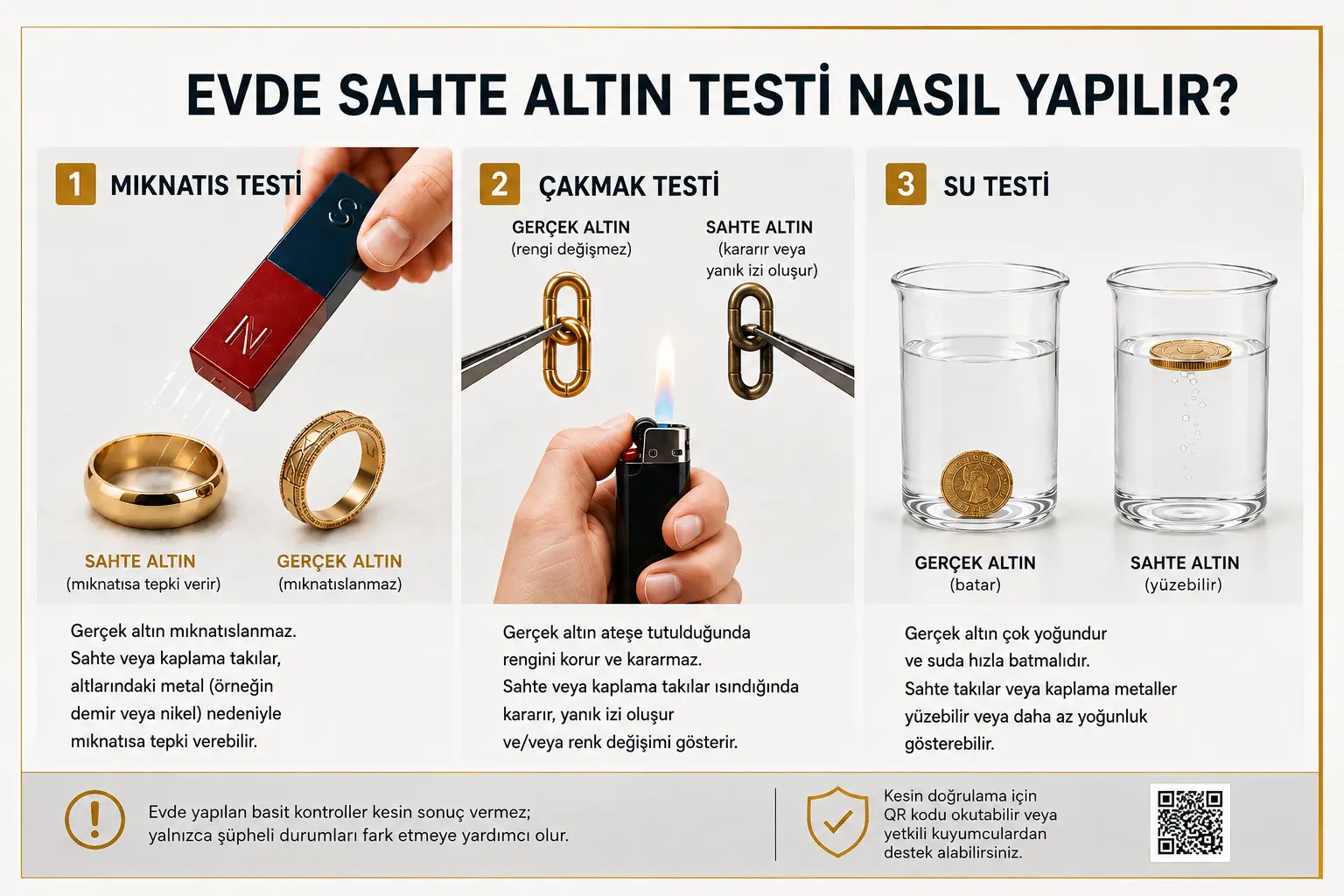 EVDE SAHTE ALTIN TESTİ NASIL YAPILIR?

1 MIKNATIS TESTİ

S
N

SAHTE ALTIN
(mıknatısa tepki verir)

GERÇEK ALTIN
(mıknatıslanmaz)

Gerçek altın mıknatıslanmaz. Sahte veya kaplama takılar, altlarındaki metal (örneğin demir veya nikel) nedeniyle mıknatısa tepki verebilir.

2 ÇAKMAK TESTİ

GERÇEK ALTIN
(rengi değişmez)

SAHTE ALTIN
(kararır veya yanık izi oluşur)

Gerçek altın ateşe tutulduğunda rengini korur ve kararmaz. Sahte veya kaplama takılar ısındığında kararır, yanık izi oluşur ve/veya renk değişimi gösterir.

3 SU TESTİ

GERÇEK ALTIN
(batar)

SAHTE ALTIN
(yüzebilir)

Gerçek altın çok yoğundur ve suda hızla batmalıdır. Sahte takılar veya kaplama metaller yüzebilir veya daha az yoğunluk gösterebilir.

Evde yapılan basit kontroller kesin sonuç vermez; yalnızca şüpheli durumları fark etmeye yardımcı olur.

Kesin doğrulama için QR kodu okutabilir veya yetkili kuyumculardan destek alabilirsiniz.